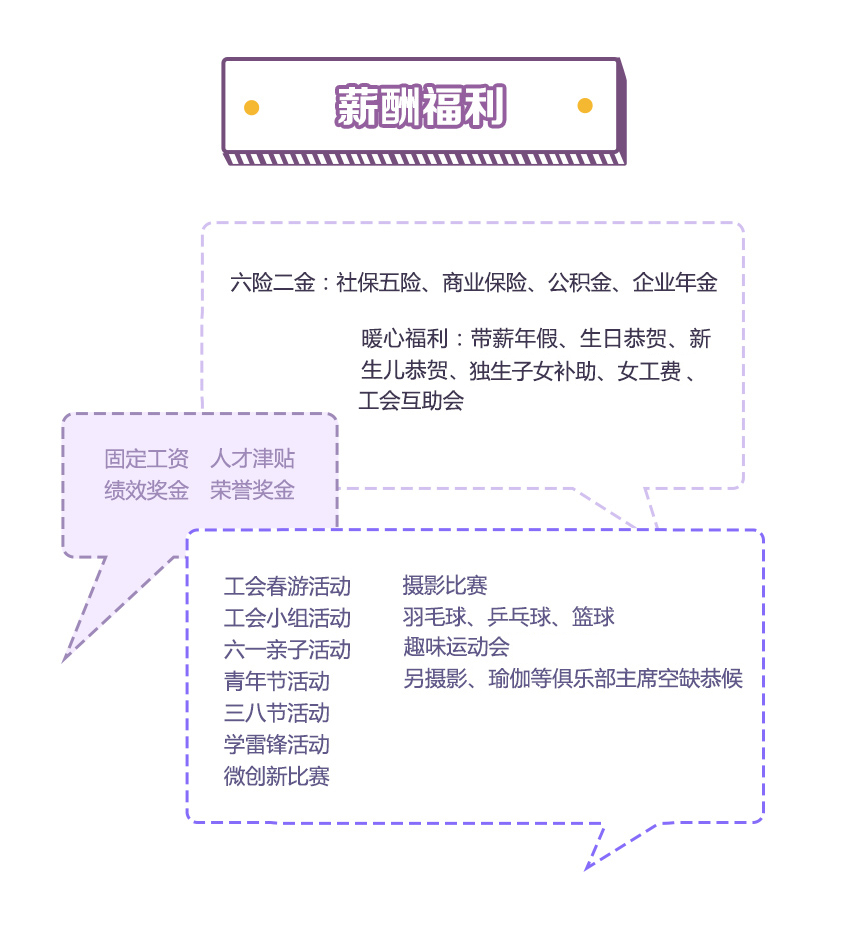 薪酬福利

六险二金：社保五险、商业保险、公积金、企业年金

暖心福利：带薪年假、生日恭贺、新生儿恭贺、独生子女补助、女工费、工会互助会

固定工资 人才津贴
绩效奖金 荣誉奖金

工会春游活动
工会小组活动
六一亲子活动
青年节活动
三八节活动
学雷锋活动
微创新比赛

摄影比赛
羽毛球、乒乓球、篮球
趣味运动会
另摄影、瑜伽等俱乐部主席空缺恭候